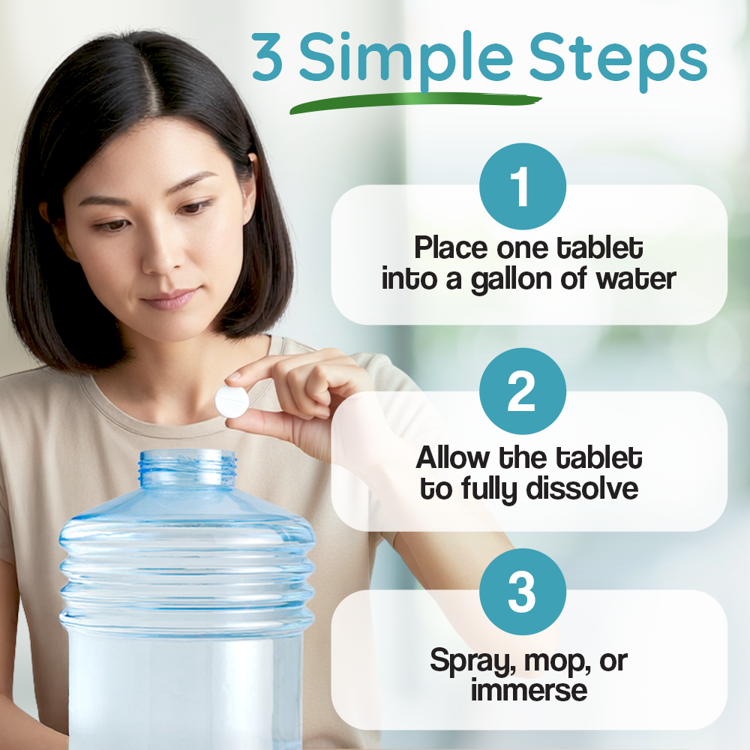 3 Simple Steps

1

Place one tablet into a gallon of water

2

Allow the tablet to fully dissolve

3

Spray, mop, or immerse